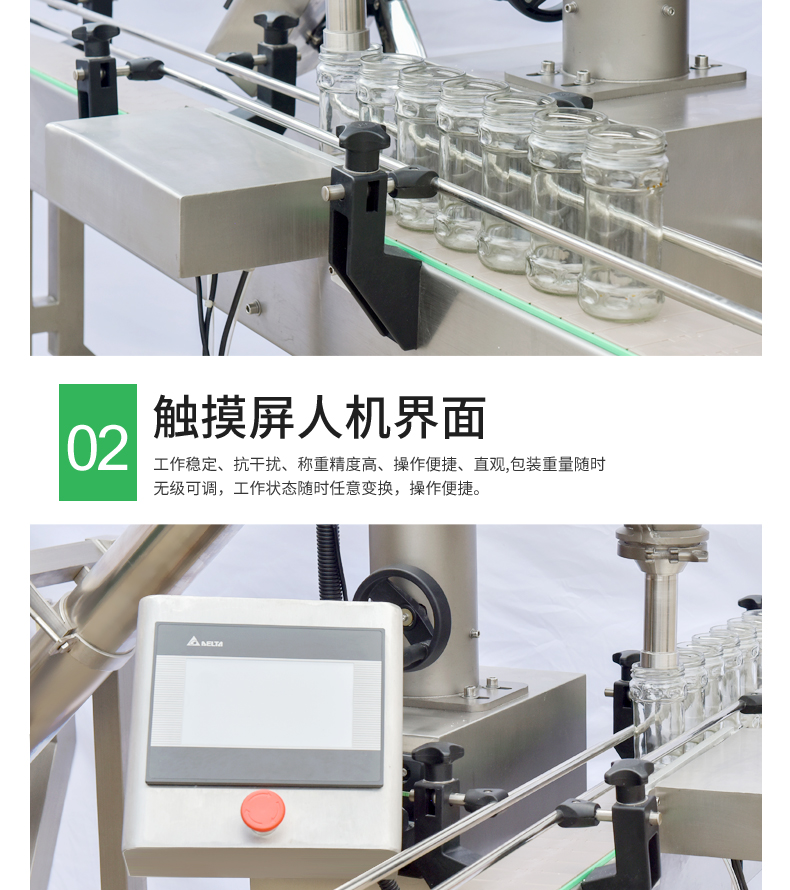 02

触摸屏人机界面

工作稳定、抗干扰、称重精度高、操作便捷、直观,包装重量随时无级可调，工作状态随时任意变换，操作便捷。

DELTA