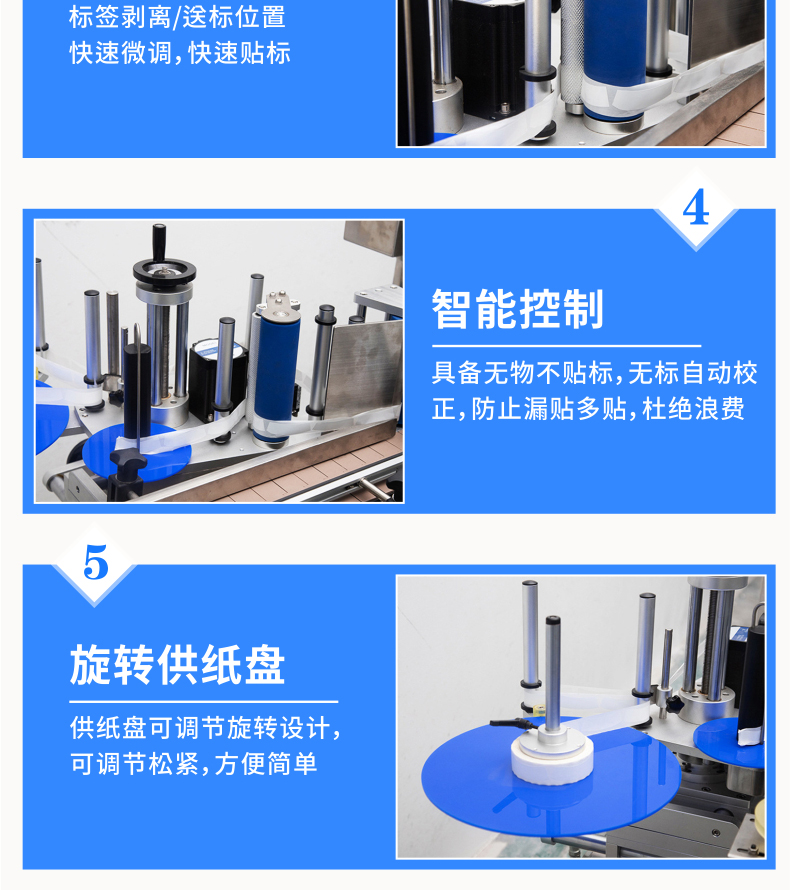 标签剥离/送标位置
快速微调，快速贴标

4

智能控制

具备无物不贴标，无标自动校正，防止漏贴多贴，杜绝浪费

5

旋转供纸盘

供纸盘可调节旋转设计，可调节松紧，方便简单